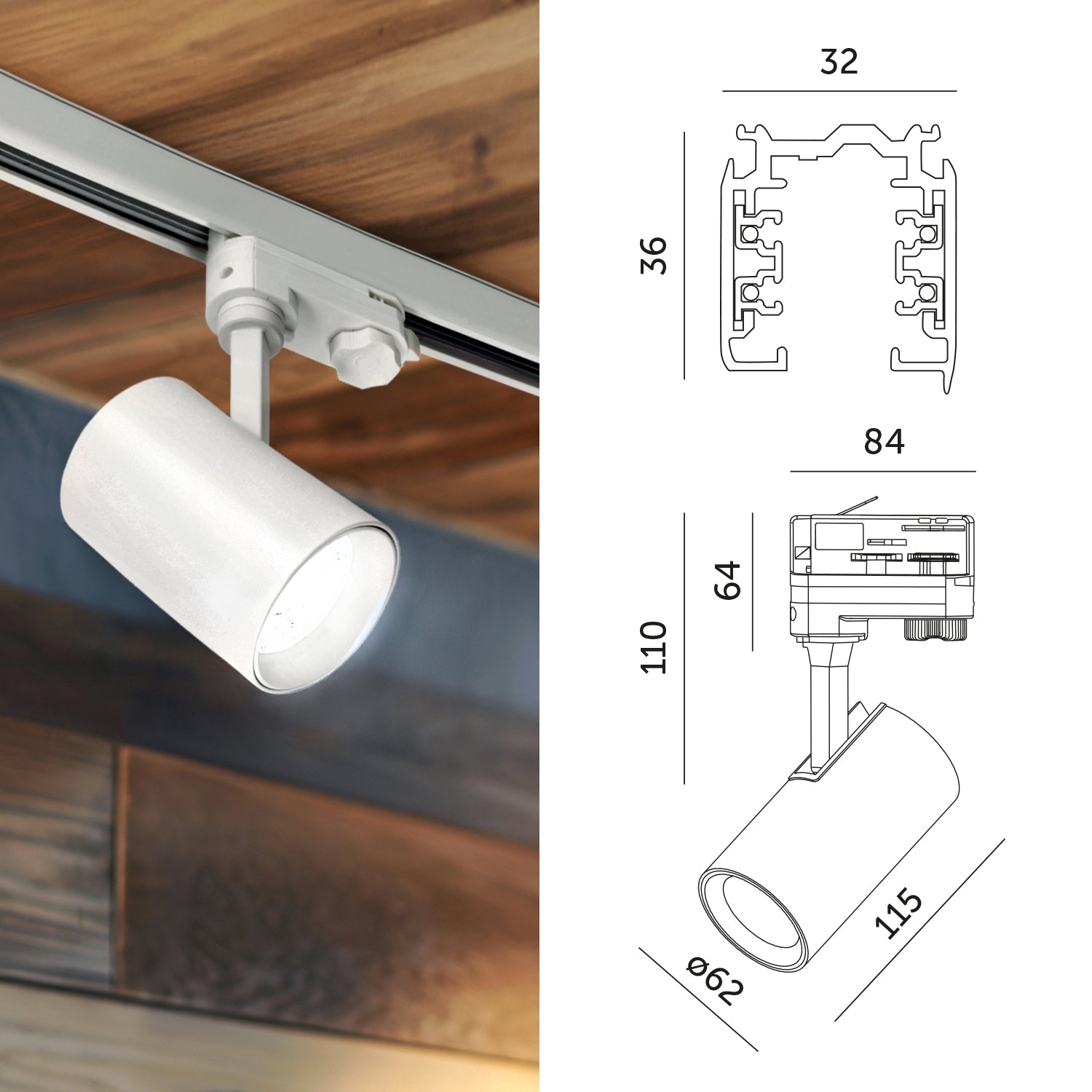 32

36

84

64

110

115

ø62