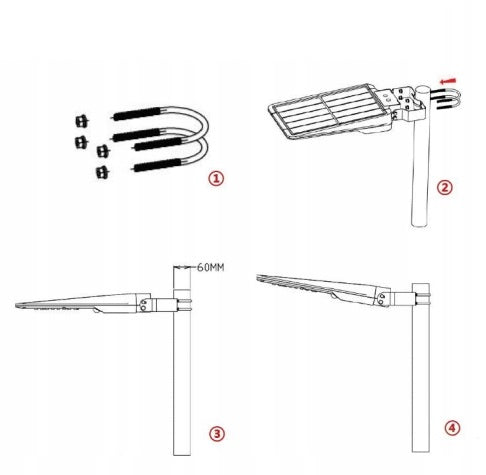 ①

②

60MM

③

④