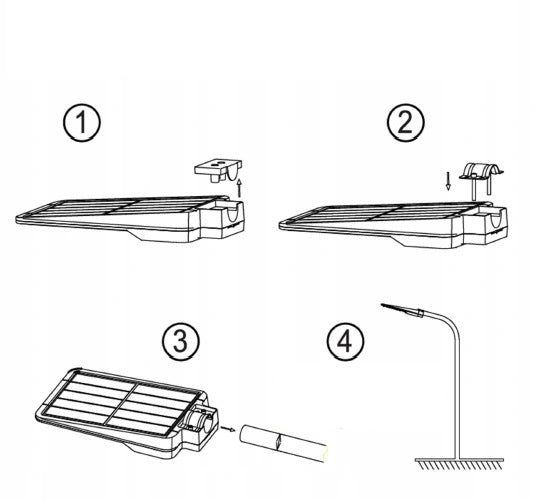 1

2

3

4