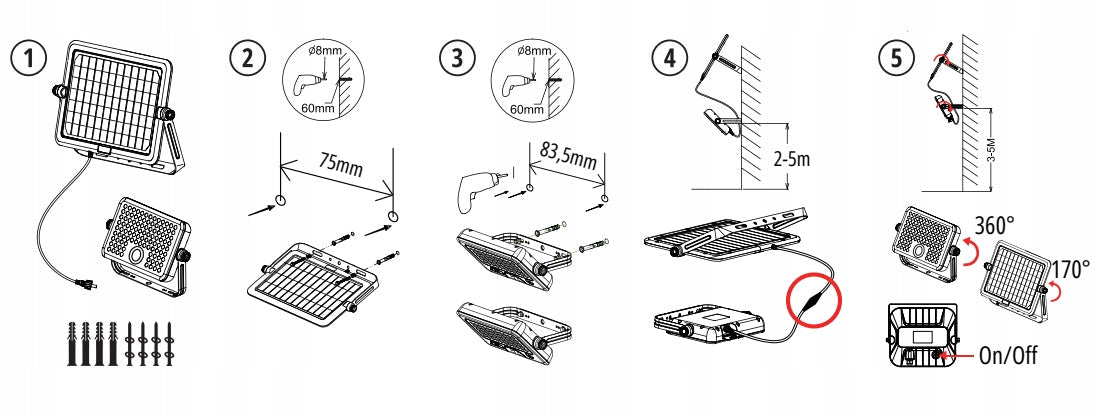 1

2

ø8mm

60mm

75mm

3

ø8mm

60mm

83,5mm

4

2-5m

5

3-5M

360°

170°

On/Off