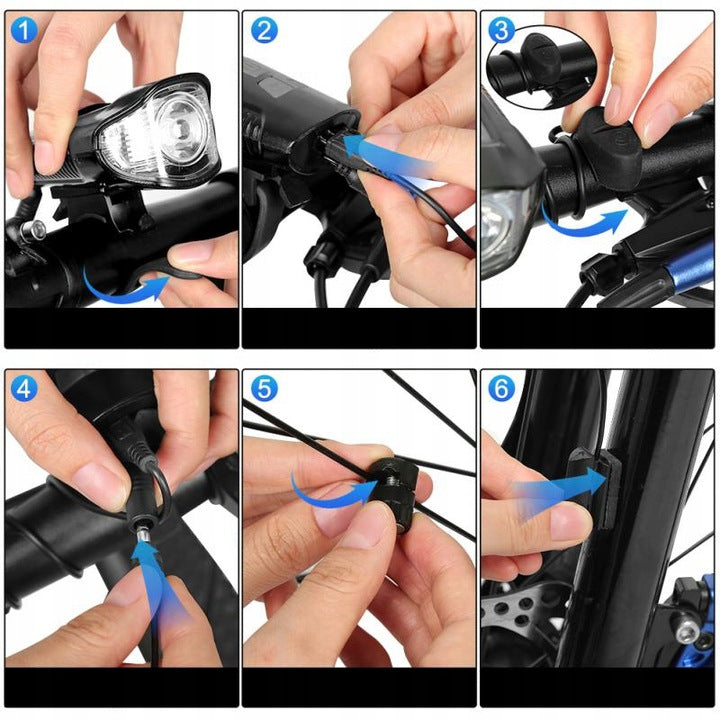 1

2

3

4

5

6