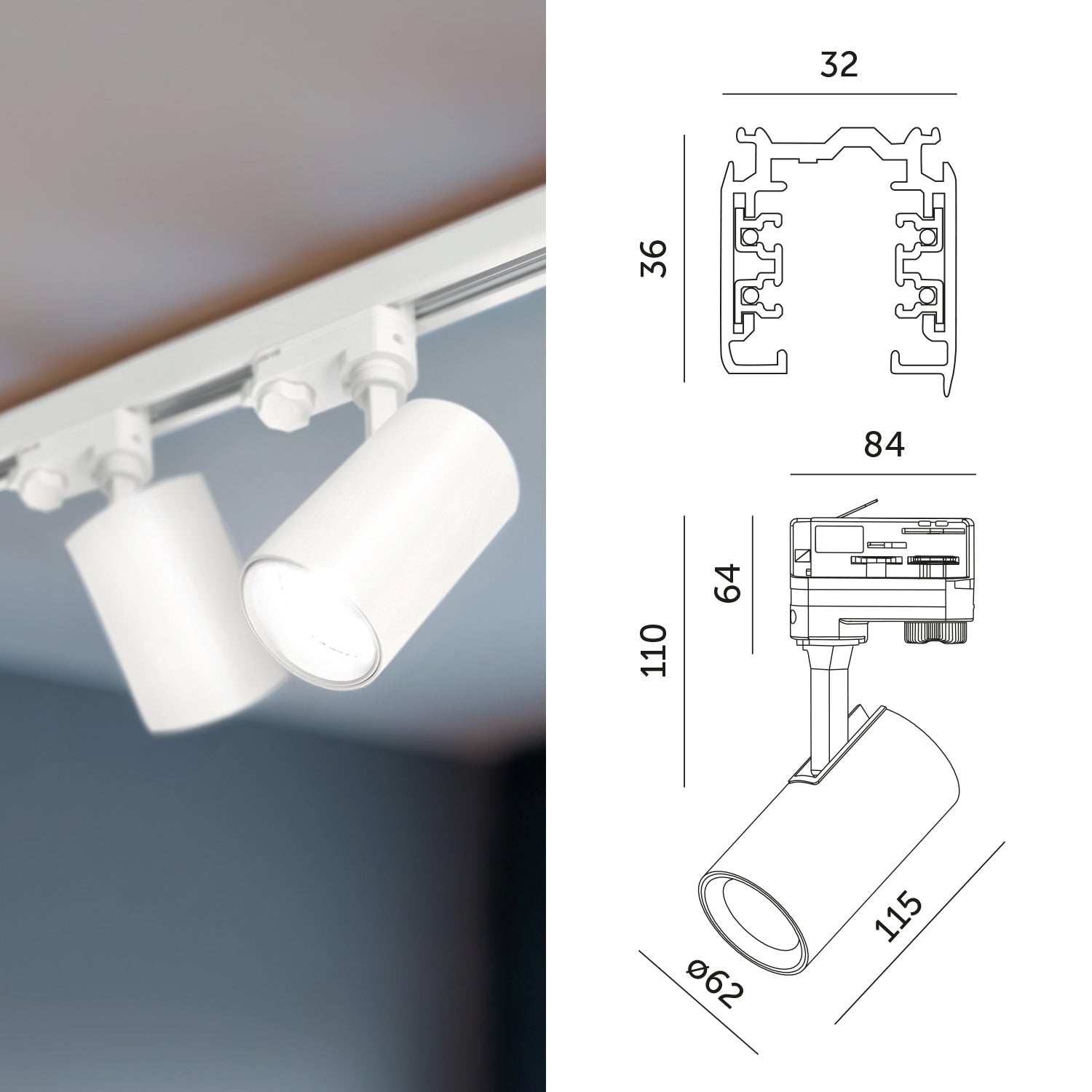 32

36

84

64

110

115

ø62