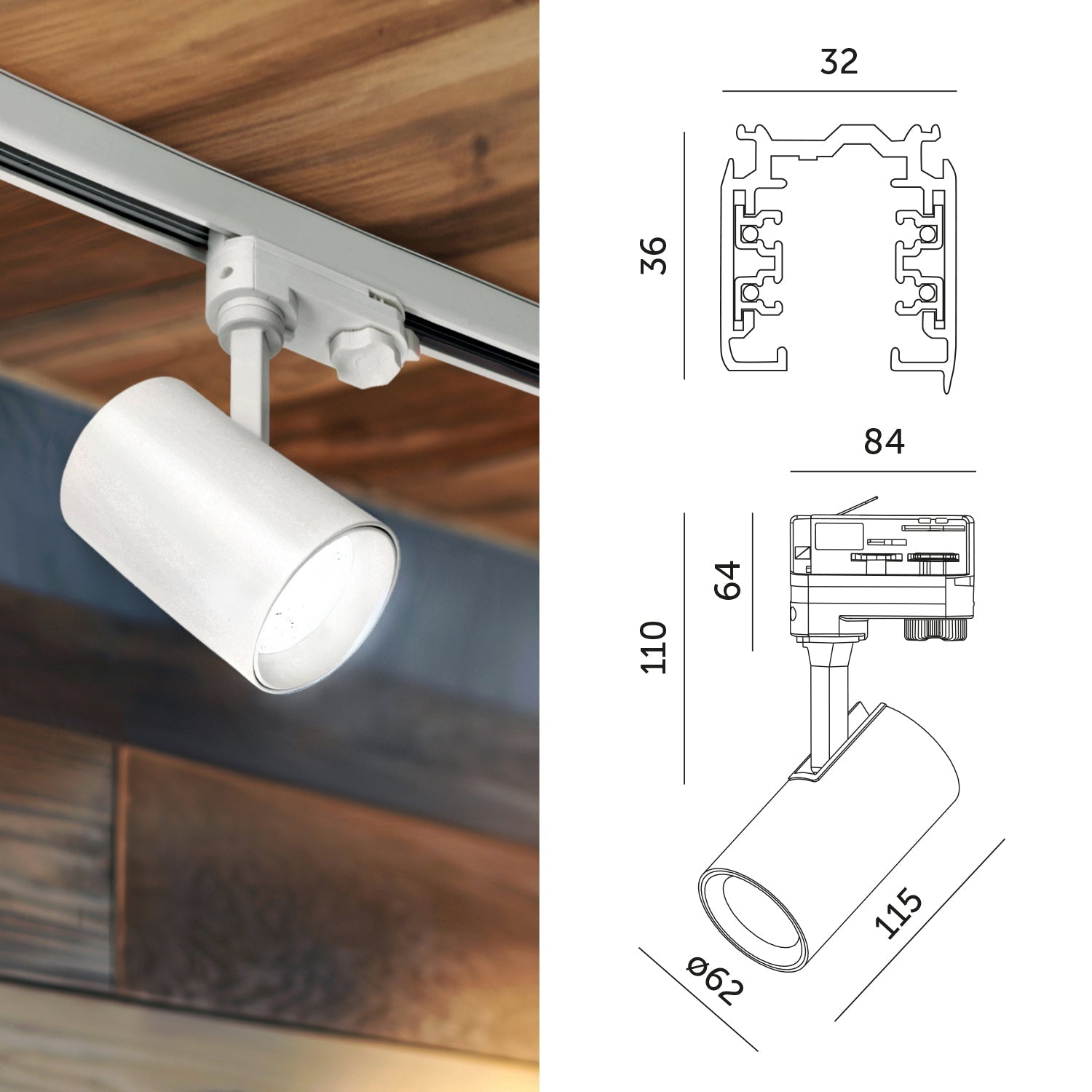 32

36

84

64

110

115

ø62